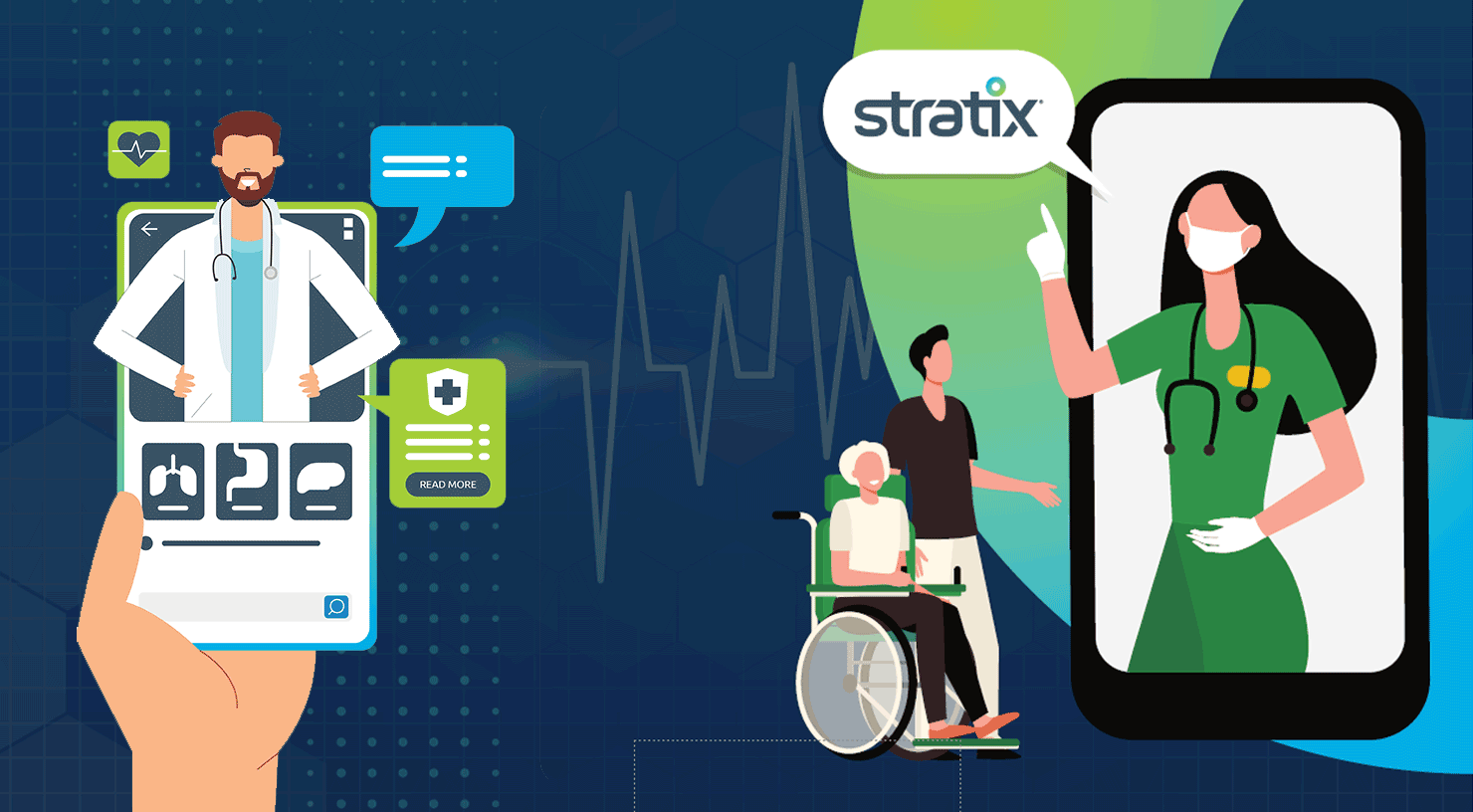 READ MORE

stratix