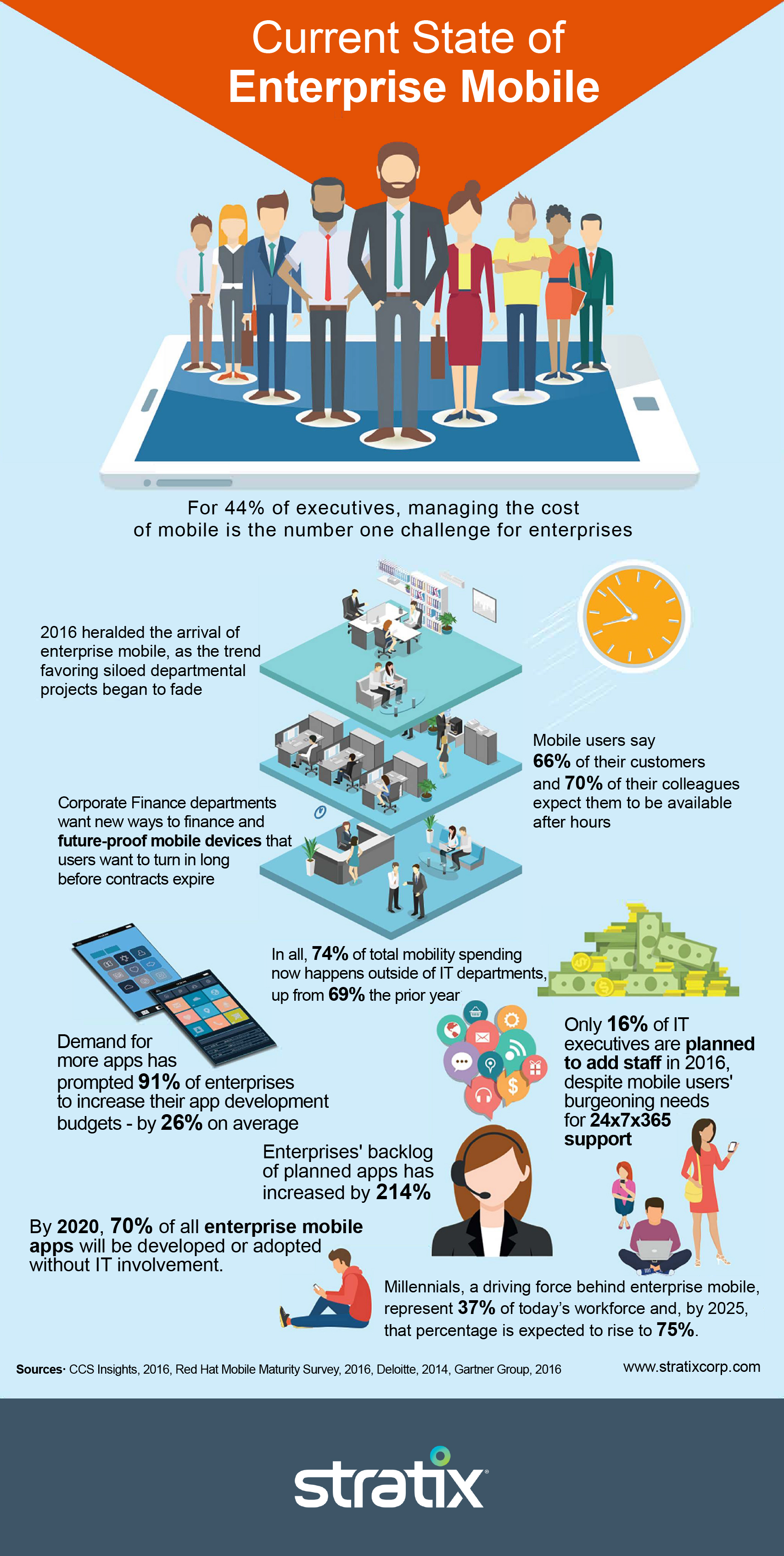 Current State of
Enterprise Mobile

For 44% of executives, managing the cost of mobile is the number one challenge for enterprises

2016 heralded the arrival of enterprise mobile, as the trend favoring siloed departmental projects began to fade

Mobile users say 66% of their customers and 70% of their colleagues expect them to be available after hours

Corporate Finance departments want new ways to finance and future-proof mobile devices that users want to turn in long before contracts expire

In all, 74% of total mobility spending now happens outside of IT departments, up from 69% the prior year

Demand for more apps has prompted 91% of enterprises to increase their app development budgets - by 26% on average

Only 16% of IT executives are planned to add staff in 2016, despite mobile users' burgeoning needs for 24x7x365 support

Enterprises' backlog of planned apps has increased by 214%

By 2020, 70% of all enterprise mobile apps will be developed or adopted without IT involvement.

Millennials, a driving force behind enterprise mobile, represent 37% of today's workforce and, by 2025, that percentage is expected to rise to 75%.

Sources· CCS Insights, 2016, Red Hat Mobile Maturity Survey, 2016, Deloitte, 2014, Gartner Group, 2016

www.stratixcorp.com

stratix